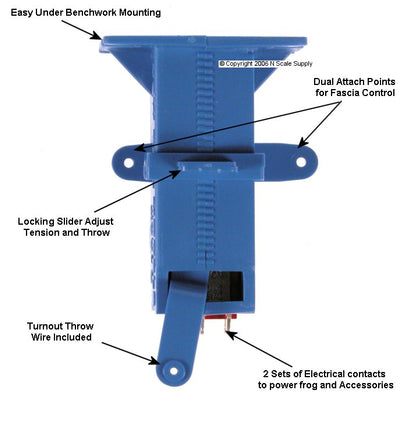 Easy Under Benchwork Mounting

© Copyright 2006 N Scale Supply

Dual Attach Points for Fascia Control

Locking Slider Adjust Tension and Throw

Turnout Throw Wire Included

2 Sets of Electrical contacts to power frog and Accessories