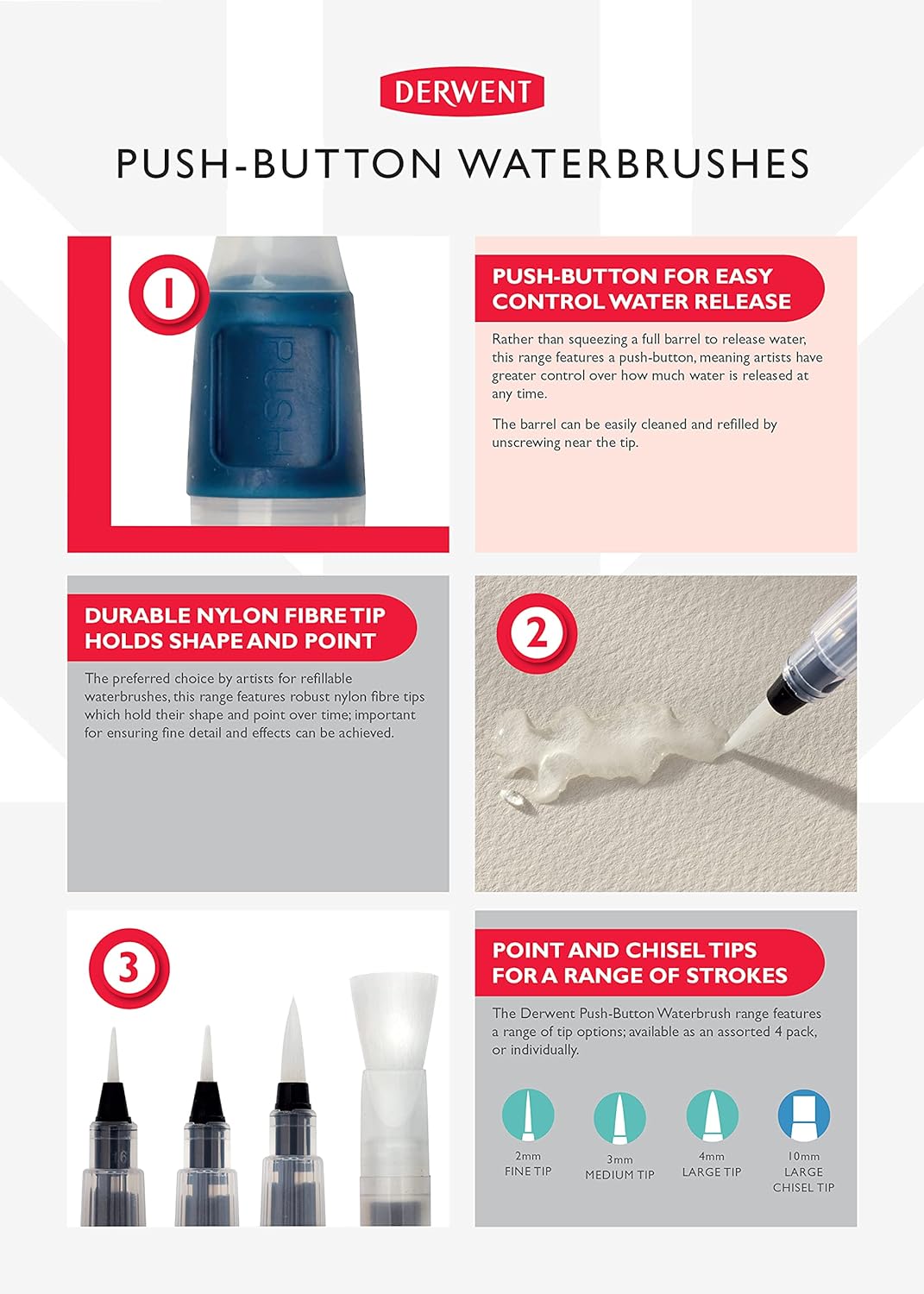 DERWENT

PUSH-BUTTON WATERBRUSHES

1

PUSH

PUSH-BUTTON FOR EASY CONTROL WATER RELEASE

Rather than squeezing a full barrel to release water, this range features a push-button, meaning artists have greater control over how much water is released at any time.

The barrel can be easily cleaned and refilled by unscrewing near the tip.

DURABLE NYLON FIBRE TIP HOLDS SHAPE AND POINT

The preferred choice by artists for refillable waterbrushes, this range features robust nylon fibre tips which hold their shape and point over time; important for ensuring fine detail and effects can be achieved.

2

3

POINT AND CHISEL TIPS FOR A RANGE OF STROKES

The Derwent Push-Button Waterbrush range features a range of tip options; available as an assorted 4 pack, or individually.

2mm FINE TIP

3mm MEDIUM TIP

4mm LARGE TIP

10mm LARGE CHISEL TIP